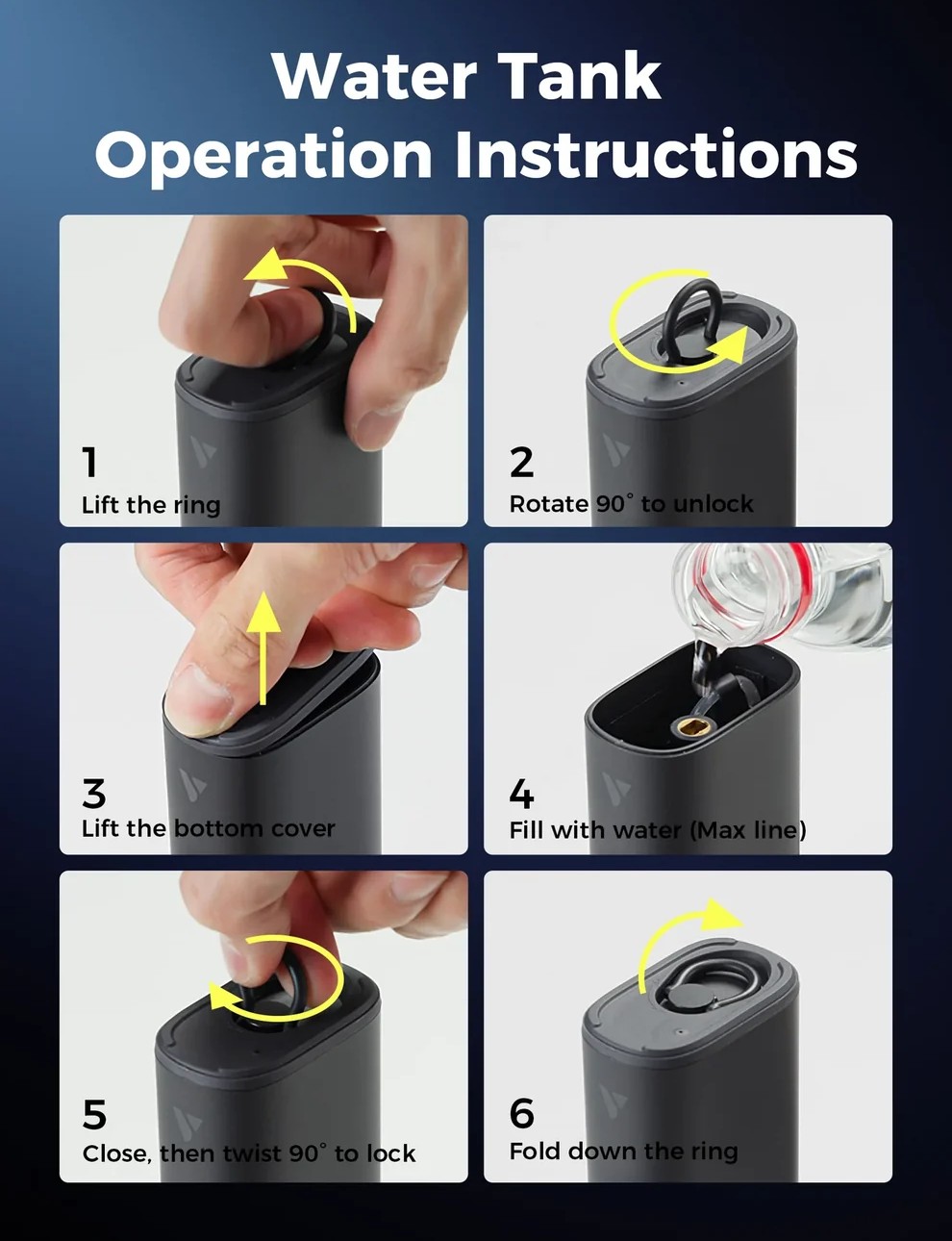 Water Tank Operation Instructions

1
Lift the ring

2
Rotate 90° to unlock

3
Lift the bottom cover

4
Fill with water (Max line)

5
Close, then twist 90° to lock

6
Fold down the ring